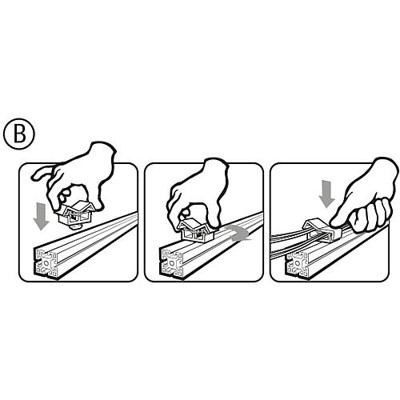 B