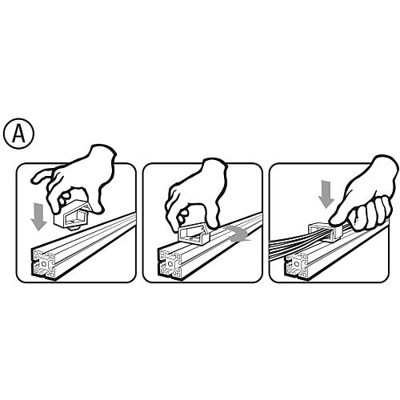 A