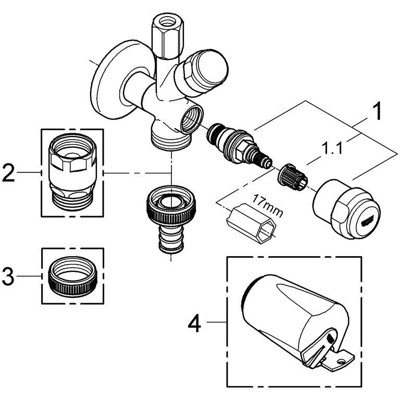 1
1.1
2
17mm
3
4