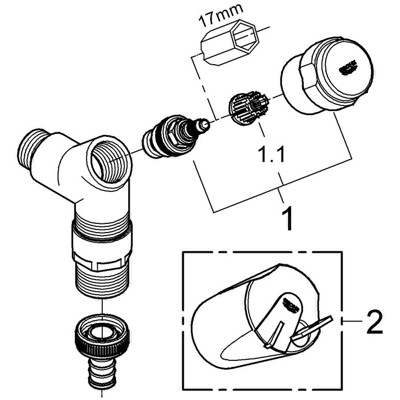 17mm

1.1

1

2