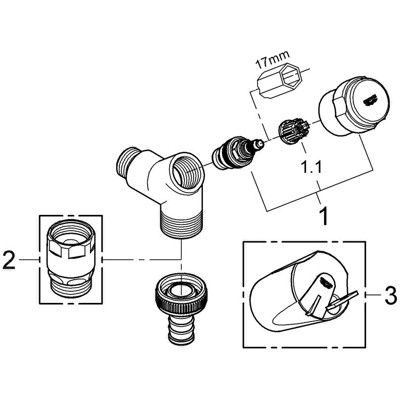 17mm

1.1

1

2

3